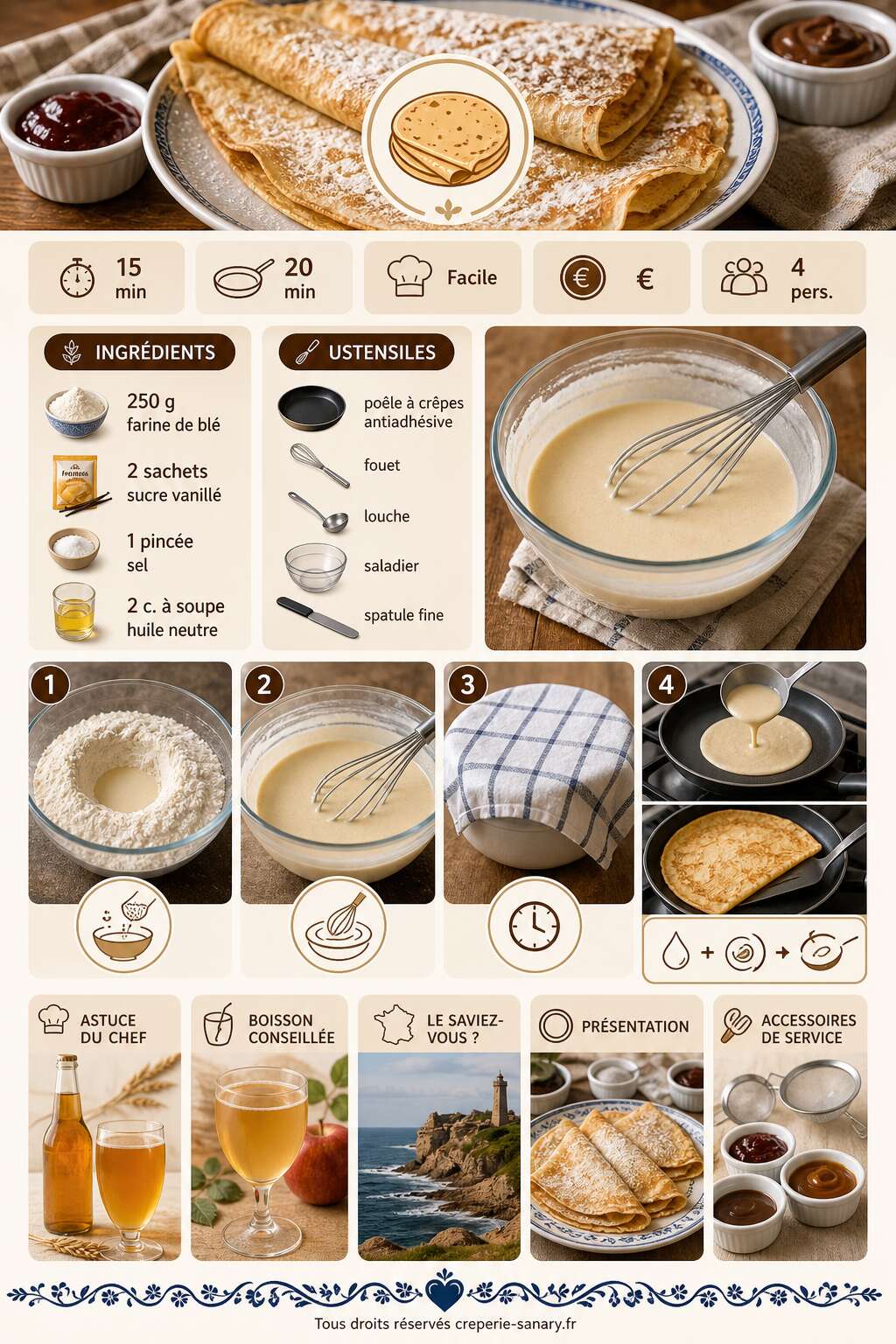 15 min

20 min

Facile

€

4 pers.

INGRÉDIENTS

250 g farine de blé

2 sachets sucre vanillé

1 pincée sel

2 c. à soupe huile neutre

USTENSILES

poêle à crêpes antiadhésive

fouet

louche

saladier

spatule fine

1

2

3

4

ASTUCE DU CHEF

BOISSON CONSEILLÉE

LE SAVIEZ-VOUS ?

PRÉSENTATION

ACCESSOIRES DE SERVICE

Tous droits réservés creperie-sanary.fr