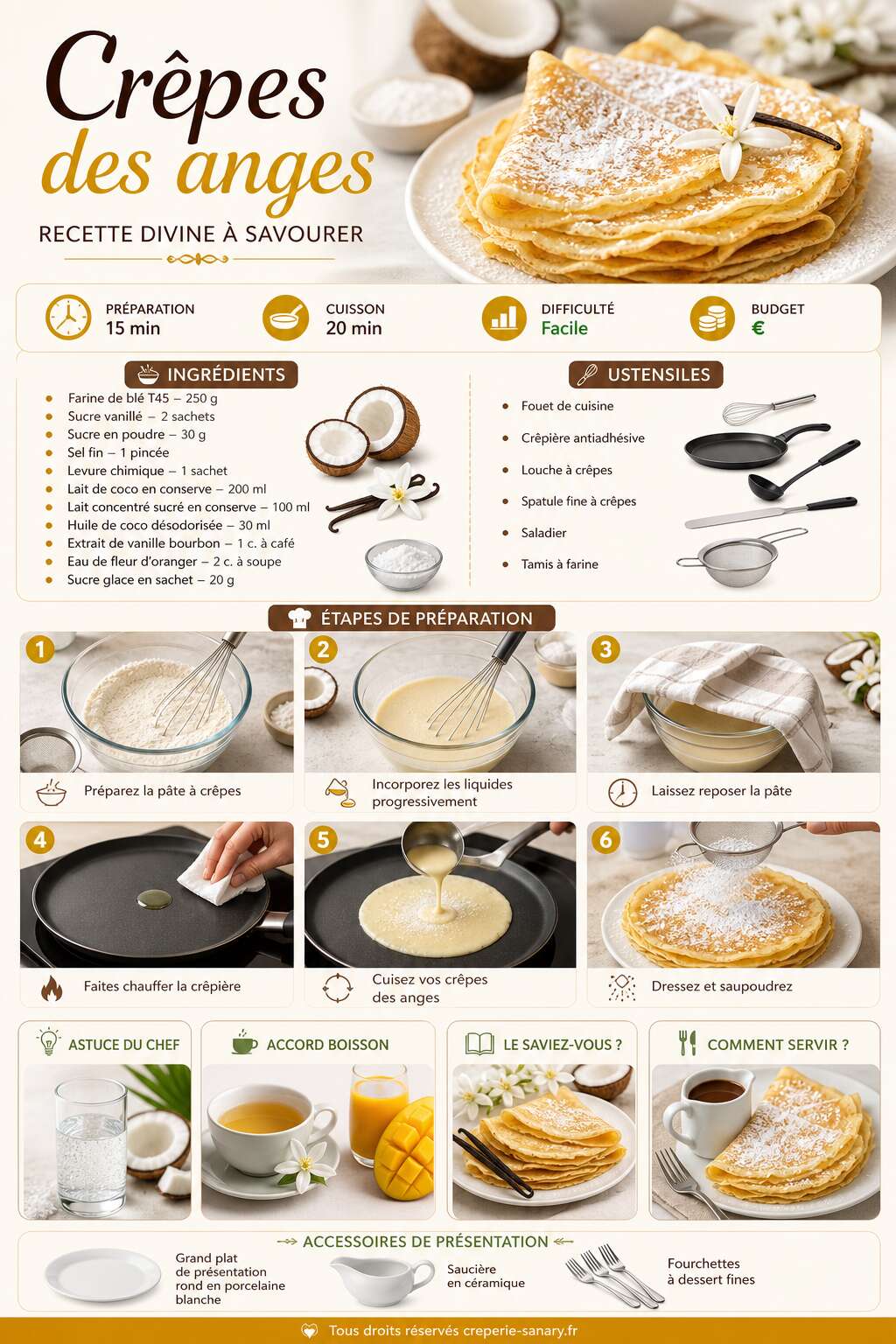 Crêpes des anges

RECETTE DIVINE À SAVOURER

PRÉPARATION 15 min

CUISSON 20 min

DIFFICULTÉ Facile

BUDGET €

INGRÉDIENTS

- Farine de blé T45 – 250 g
- Sucre vanillé – 2 sachets
- Sucre en poudre – 30 g
- Sel fin – 1 pincée
- Levure chimique – 1 sachet
- Lait de coco en conserve – 200 ml
- Lait concentré sucré en conserve – 100 ml
- Huile de coco désodorisée – 30 ml
- Extrait de vanille bourbon – 1 c. à café
- Eau de fleur d'oranger – 2 c. à soupe
- Sucre glace en sachet – 20 g

USTENSILES

- Fouet de cuisine
- Crêpière antiadhésive
- Louche à crêpes
- Spatule fine à crêpes
- Saladier
- Tamis à farine

ÉTAPES DE PRÉPARATION

1 Préparez la pâte à crêpes

2 Incorporez les liquides progressivement

3 Laissez reposer la pâte

4 Faites chauffer la crêpière

5 Cuisez vos crêpes des anges

6 Dressez et saupoudrez

ASTUCE DU CHEF

ACCORD BOISSON

LE SAVIEZ-VOUS ?

COMMENT SERVIR ?

ACCESSOIRES DE PRÉSENTATION

Grand plat de présentation rond en porcelaine blanche

Saucière en céramique

Fourchettes à dessert fines

Tous droits réservés creperie-sanary.fr