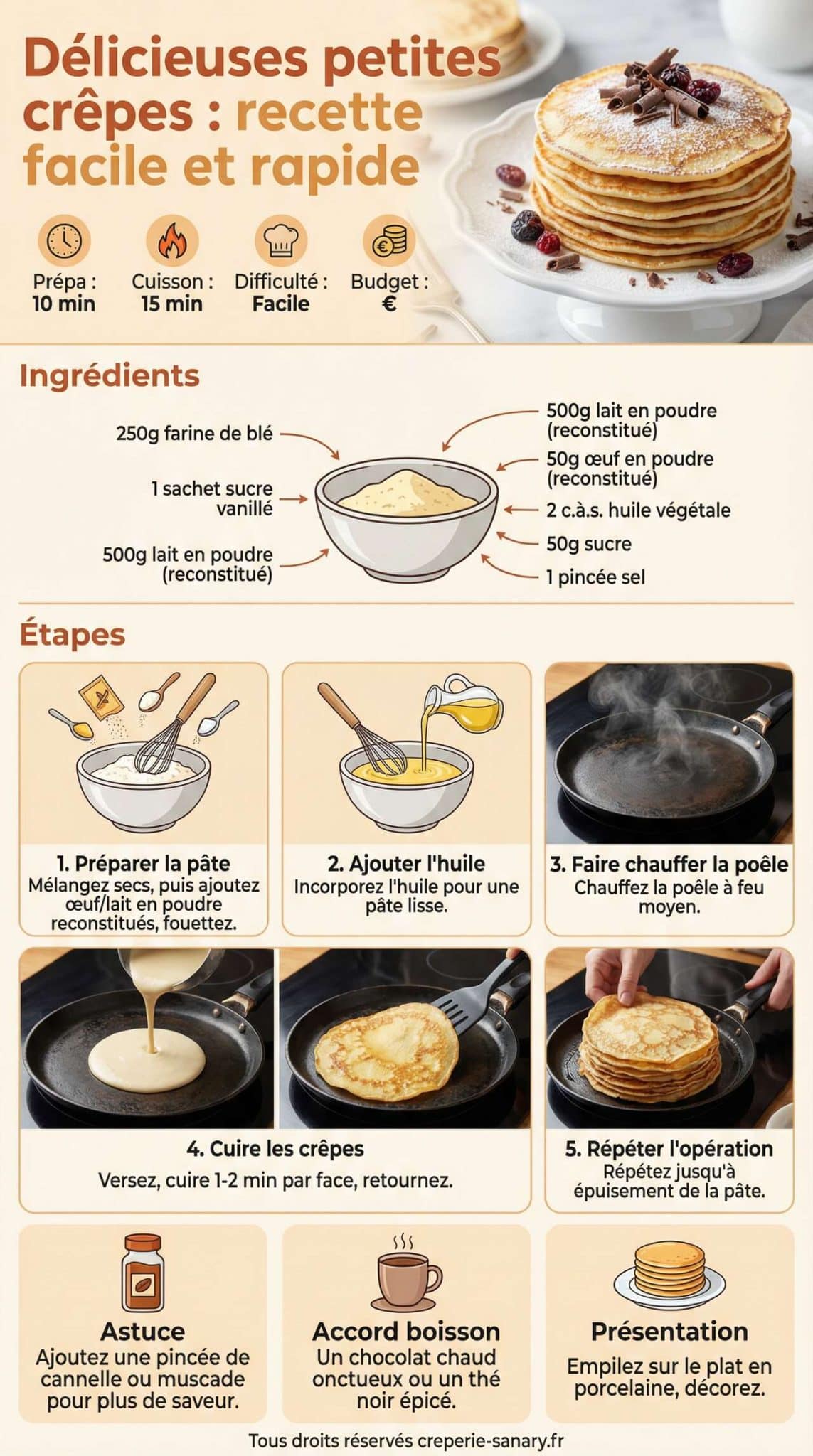 Délicieuses petites crêpes : recette facile et rapide

Prépa : 10 min
Cuisson : 15 min
Difficulté : Facile
Budget : €

Ingrédients

250g farine de blé
1 sachet sucre vanillé
500g lait en poudre (reconstitué)
500g lait en poudre (reconstitué)
50g œuf en poudre (reconstitué)
2 c.à.s. huile végétale
50g sucre
1 pincée sel

Étapes

1. Préparer la pâte
Mélangez secs, puis ajoutez œuf/lait en poudre reconstitués, fouettez.

2. Ajouter l'huile
Incorporez l'huile pour une pâte lisse.

3. Faire chauffer la poêle
Chauffez la poêle à feu moyen.

4. Cuire les crêpes
Versez, cuire 1-2 min par face, retournez.

5. Répéter l'opération
Répétez jusqu'à épuisement de la pâte.

Astuce
Ajoutez une pincée de cannelle ou muscade pour plus de saveur.

Accord boisson
Un chocolat chaud onctueux ou un thé noir épicé.

Présentation
Empilez sur le plat en porcelaine, décorez.

Tous droits réservés creperie-sanary.fr