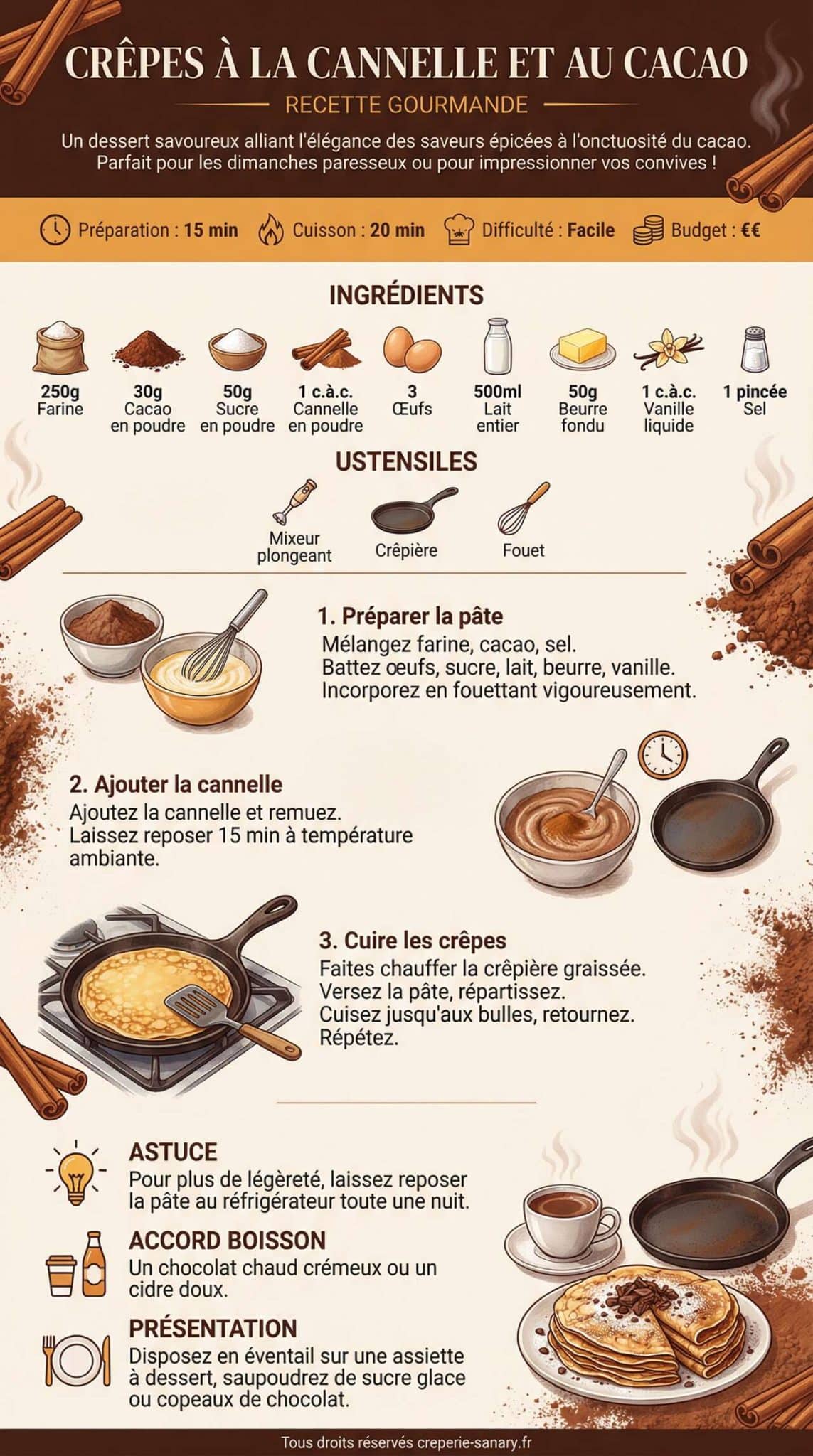 CRÊPES À LA CANNELLE ET AU CACAO

RECETTE GOURMANDE

Un dessert savoureux alliant l'élégance des saveurs épicées à l'onctuosité du cacao. Parfait pour les dimanches paresseux ou pour impressionner vos convives !

Préparation : 15 min Cuisson : 20 min Difficulté : Facile Budget : €€

INGRÉDIENTS

250g Farine
30g Cacao en poudre
50g Sucre en poudre
1 c.à.c. Cannelle en poudre
3 Œufs
500ml Lait entier
50g Beurre fondu
1 c.à.c. Vanille liquide
1 pincée Sel

USTENSILES

Mixeur plongeant
Crêpière
Fouet

1. Préparer la pâte
Mélangez farine, cacao, sel.
Battez œufs, sucre, lait, beurre, vanille.
Incorporez en fouettant vigoureusement.

2. Ajouter la cannelle
Ajoutez la cannelle et remuez.
Laissez reposer 15 min à température ambiante.

3. Cuire les crêpes
Faites chauffer la crêpière graissée.
Versez la pâte, répartissez.
Cuisez jusqu'aux bulles, retournez.
Répétez.

ASTUCE
Pour plus de légèreté, laissez reposer la pâte au réfrigérateur toute une nuit.

ACCORD BOISSON
Un chocolat chaud crémeux ou un cidre doux.

PRÉSENTATION
Disposez en éventail sur une assiette à dessert, saupoudrez de sucre glace ou copeaux de chocolat.

Tous droits réservés creperie-sanary.fr