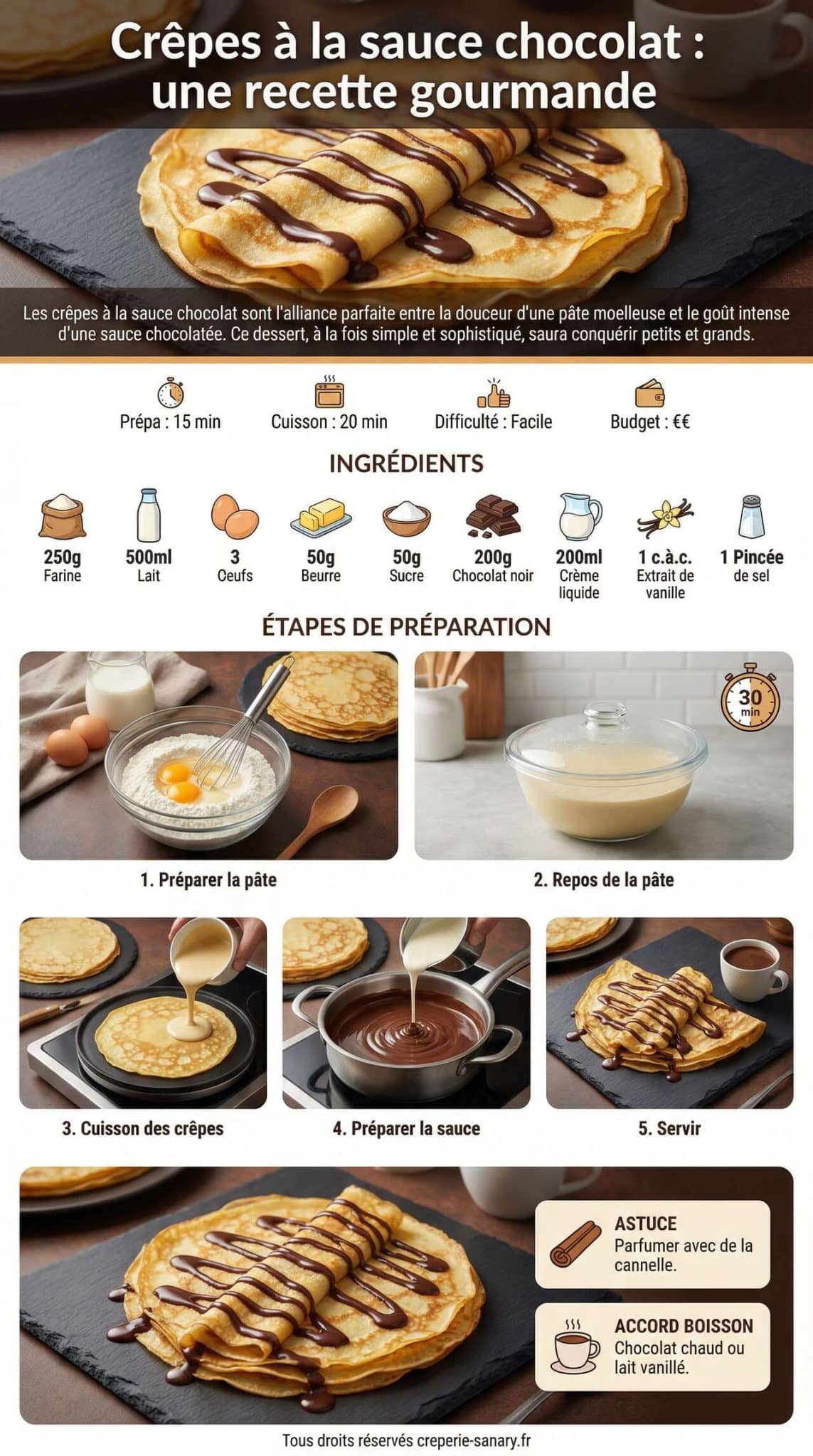 Crêpes à la sauce chocolat : une recette gourmande

Les crêpes à la sauce chocolat sont l'alliance parfaite entre la douceur d'une pâte moelleuse et le goût intense d'une sauce chocolatée. Ce dessert, à la fois simple et sophistiqué, saura conquérir petits et grands.

Prépa : 15 min
Cuisson : 20 min
Difficulté : Facile
Budget : €€

INGRÉDIENTS

250g Farine
500ml Lait
3 Oeufs
50g Beurre
50g Sucre
200g Chocolat noir
200ml Crème liquide
1 c.à.c. Extrait de vanille
1 Pincée de sel

ÉTAPES DE PRÉPARATION

30 min

1. Préparer la pâte
2. Repos de la pâte
3. Cuisson des crêpes
4. Préparer la sauce
5. Servir

ASTUCE
Parfumer avec de la cannelle.

ACCORD BOISSON
Chocolat chaud ou lait vanillé.

Tous droits réservés creperie-sanary.fr